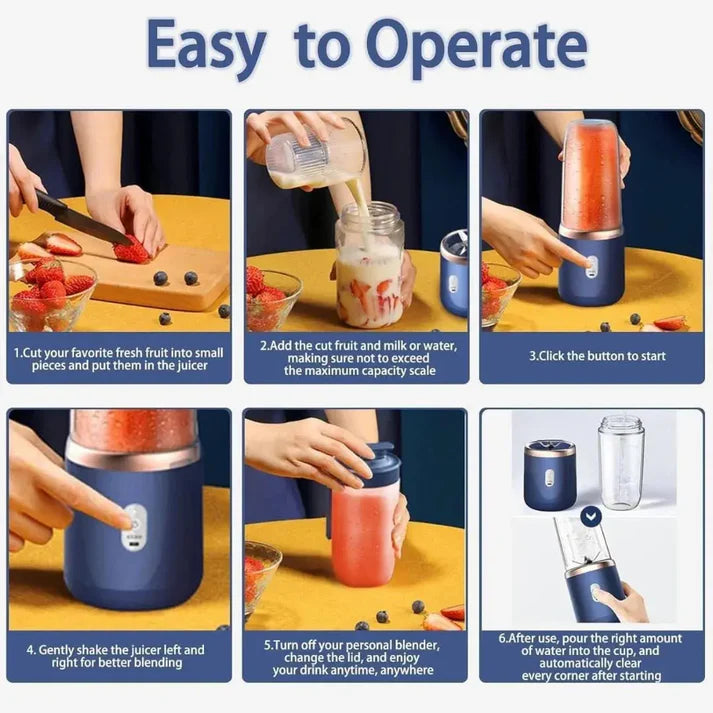 Easy to Operate

1.Cut your favorite fresh fruit into small pieces and put them in the juicer

2.Add the cut fruit and milk or water, making sure not to exceed the maximum capacity scale

3.Click the button to start

4. Gently shake the juicer left and right for better blending

5.Turn off your personal blender, change the lid, and enjoy your drink anytime, anywhere

6.After use, pour the right amount of water into the cup, and automatically clear every corner after starting