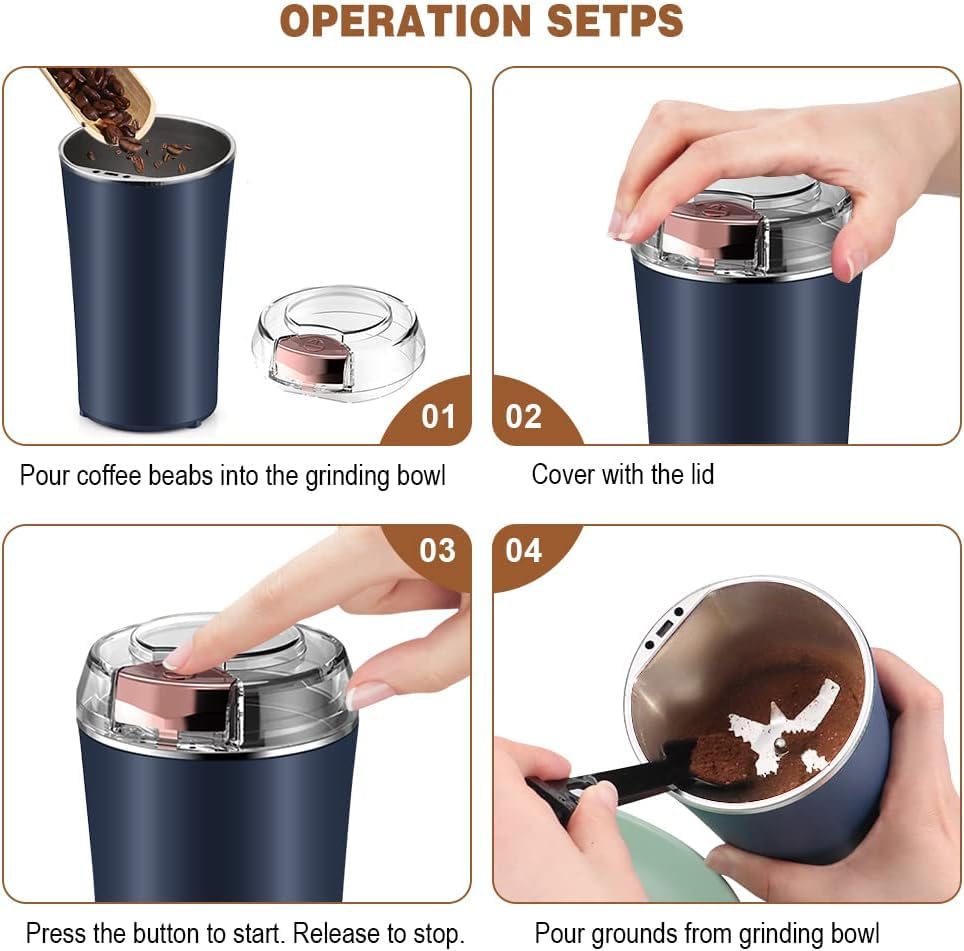 OPERATION SETPS

01

Pour coffee beabs into the grinding bowl

02

Cover with the lid

03

Press the button to start. Release to stop.

04

Pour grounds from grinding bowl