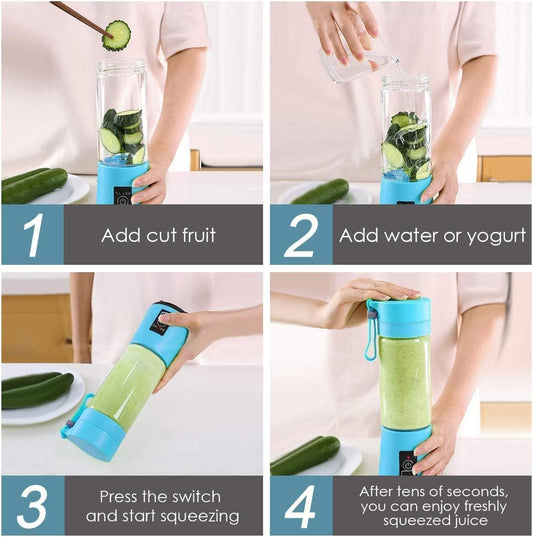 1 Add cut fruit

2 Add water or yogurt

3 Press the switch and start squeezing

4 After tens of seconds, you can enjoy freshly squeezed juice