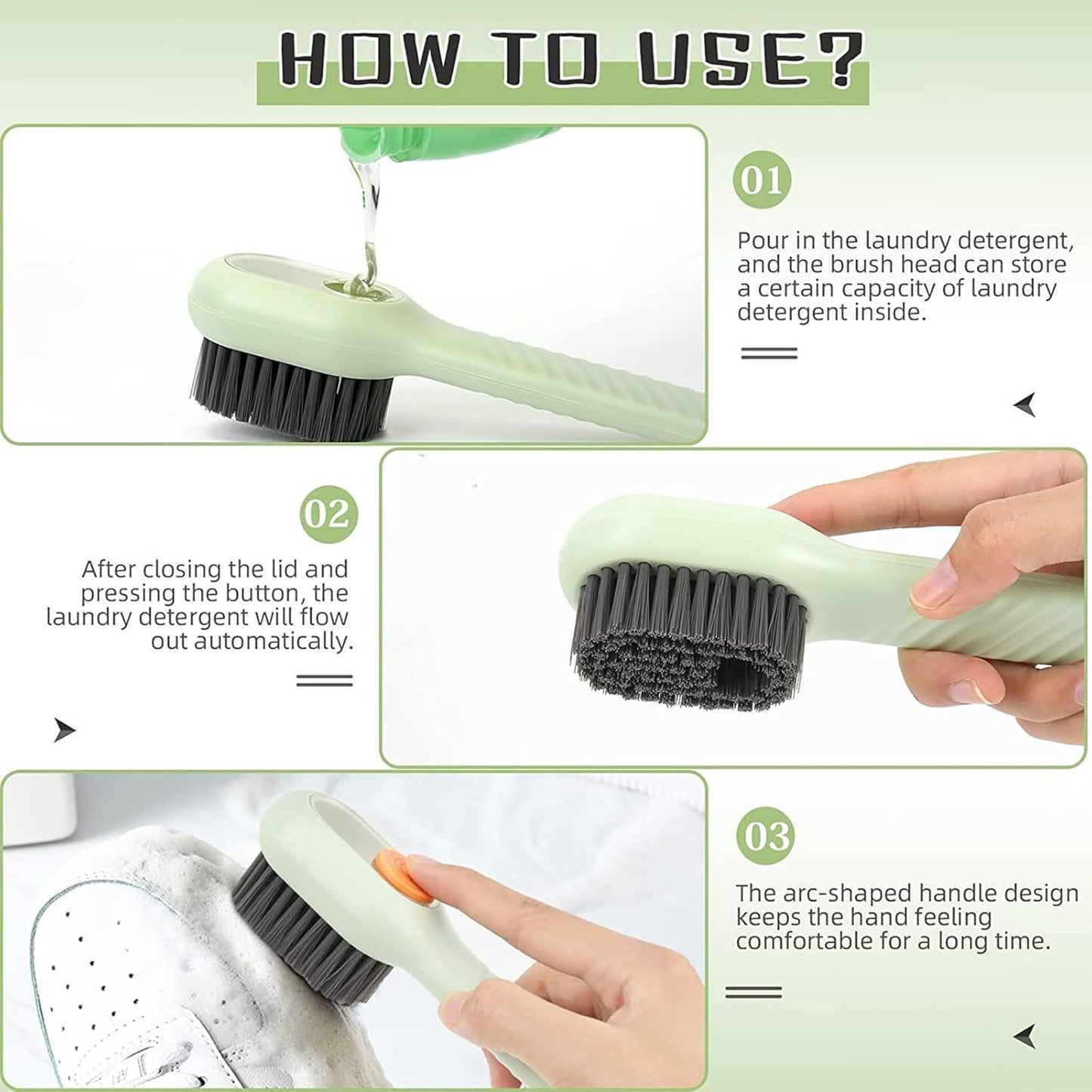 HOW TO USE?

01

Pour in the laundry detergent, and the brush head can store a certain capacity of laundry detergent inside.

02

After closing the lid and pressing the button, the laundry detergent will flow out automatically.

03

The arc-shaped handle design keeps the hand feeling comfortable for a long time.