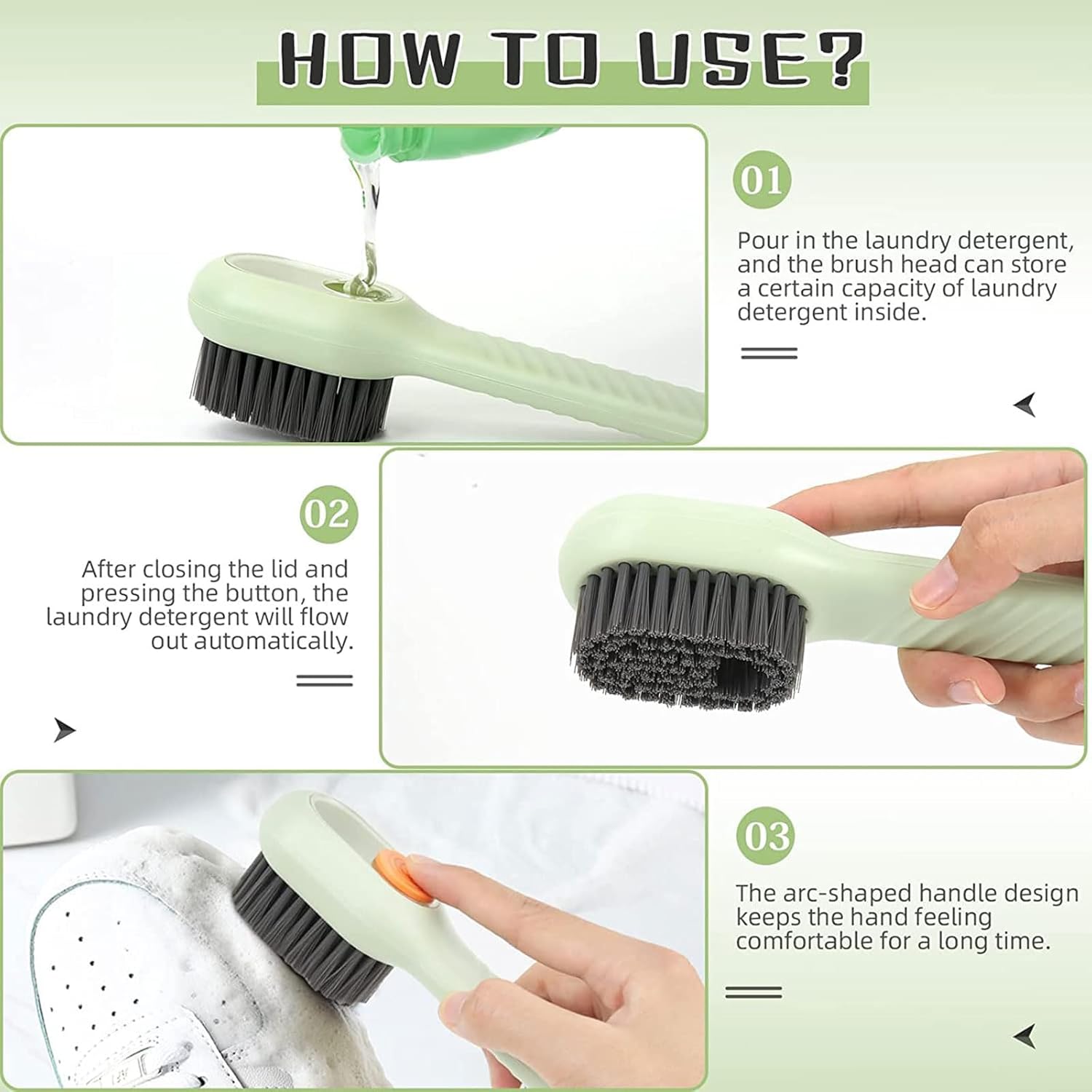 HOW TO USE?

01

Pour in the laundry detergent, and the brush head can store a certain capacity of laundry detergent inside.

02

After closing the lid and pressing the button, the laundry detergent will flow out automatically.

03

The arc-shaped handle design keeps the hand feeling comfortable for a long time.